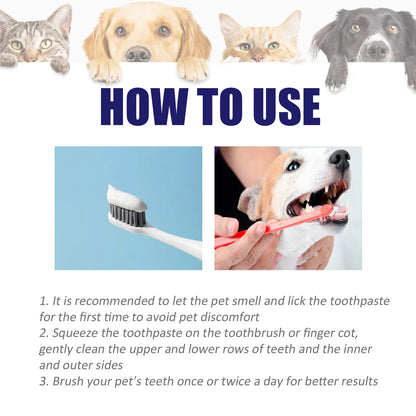 HOW TO USE

1. It is recommended to let the pet smell and lick the toothpaste for the first time to avoid pet discomfort
2. Squeeze the toothpaste on the toothbrush or finger cot, gently clean the upper and lower rows of teeth and the inner and outer sides
3. Brush your pet's teeth once or twice a day for better results