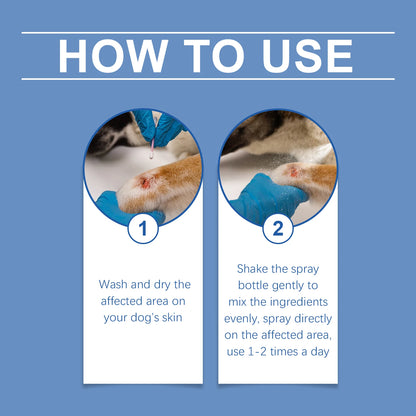 HOW TO USE

1

Wash and dry the affected area on your dog's skin

2

Shake the spray bottle gently to mix the ingredients evenly, spray directly on the affected area, use 1-2 times a day