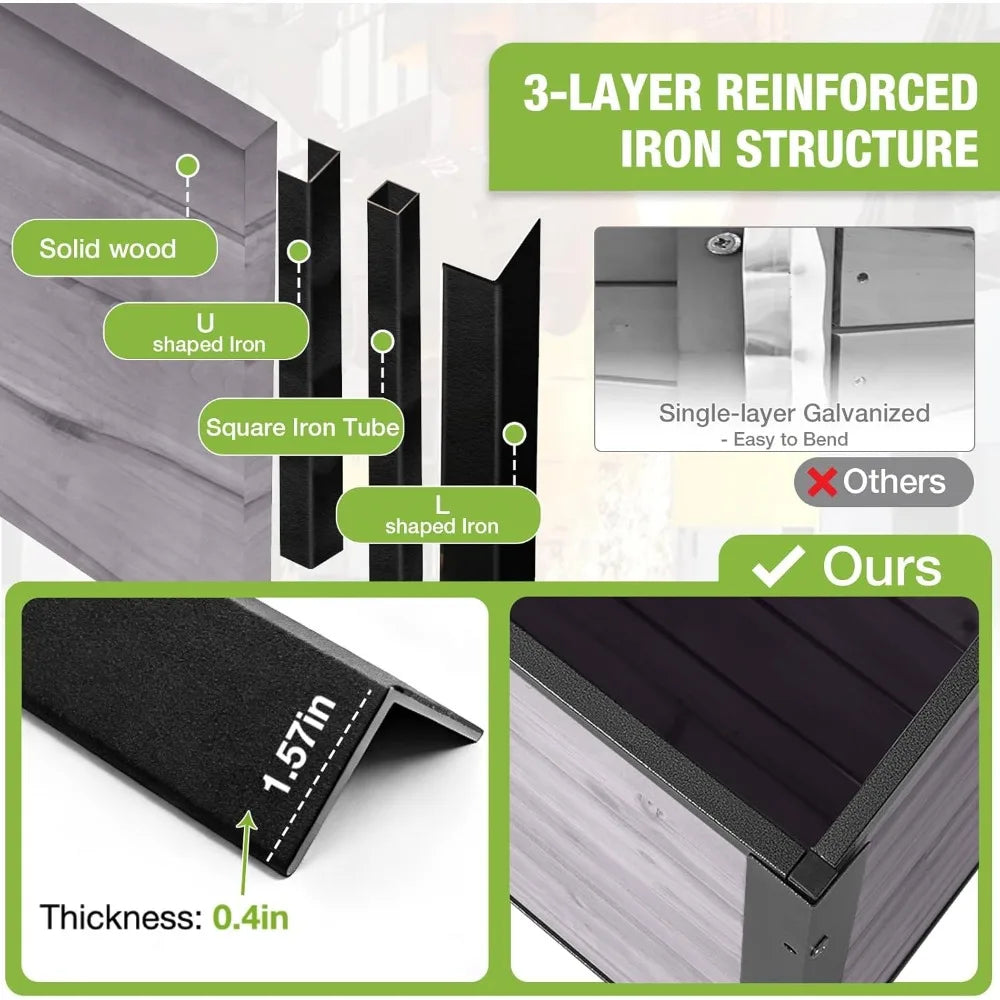 3-LAYER REINFORCED IRON STRUCTURE

Solid wood

U
shaped Iron

Square Iron Tube

L
shaped Iron

Single-layer Galvanized
- Easy to Bend

Others

Ours

1.57in

Thickness: 0.4in