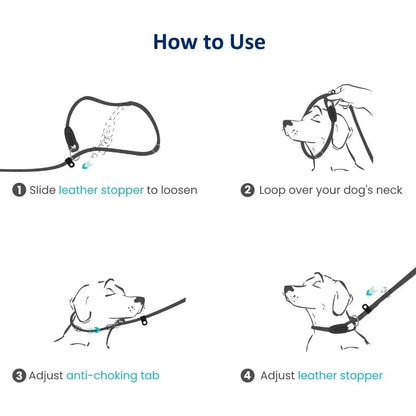 How to Use

1 Slide leather stopper to loosen

2 Loop over your dog's neck

3 Adjust anti-choking tab

4 Adjust leather stopper