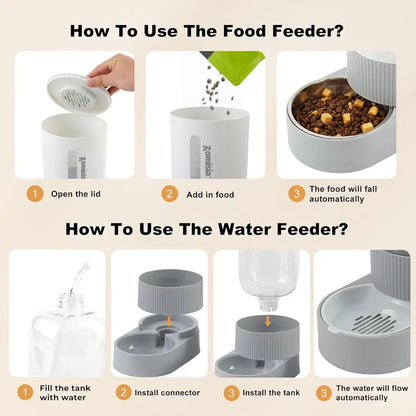 How To Use The Food Feeder?

Zomisia

Zomisia

1 Open the lid

2 Add in food

3 The food will fall automatically

How To Use The Water Feeder?

1 Fill the tank with water

2 Install connector

3 Install the tank

3 The water will flow automatically