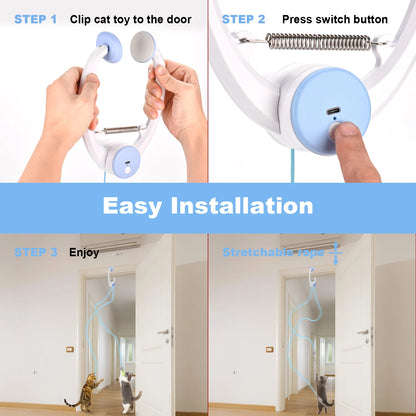 STEP 1 Clip cat toy to the door

STEP 2 Press switch button

Easy Installation

STEP 3 Enjoy

Stretchable rope